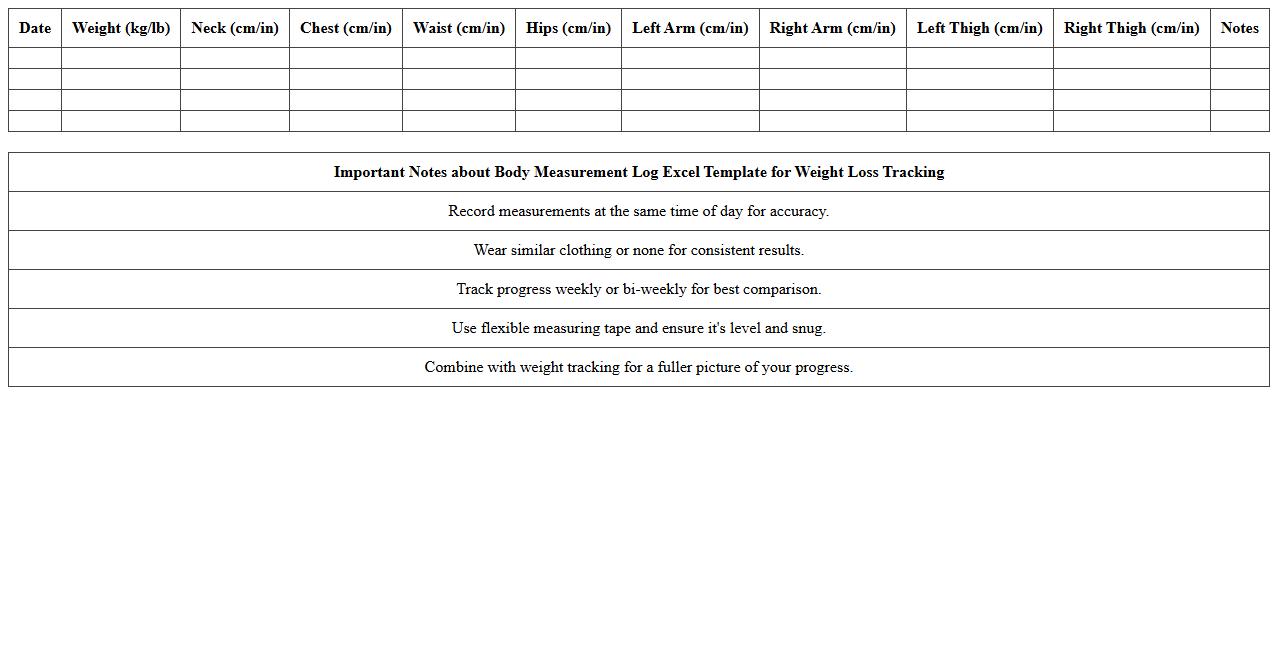 | Date | Weight (kg/lb) | Neck (cm/in) | Chest (cm/in) | Waist (cm/in) | Hips (cm/in) | Left Arm (cm/in) | Right Arm (cm/in) | Left Thigh (cm/in) | Right Thigh (cm/in) | Notes |
|---|---|---|---|---|---|---|---|---|---|---|
| | | | | | | | | | | |
| | | | | | | | | | | |
| | | | | | | | | | | |
| | | | | | | | | | | |

| Important Notes about Body Measurement Log Excel Template for Weight Loss Tracking |
|---|
| Record measurements at the same time of day for accuracy. |
| Wear similar clothing or none for consistent results. |
| Track progress weekly or bi-weekly for best comparison. |
| Use flexible measuring tape and ensure it's level and snug. |
| Combine with weight tracking for a fuller picture of your progress. |